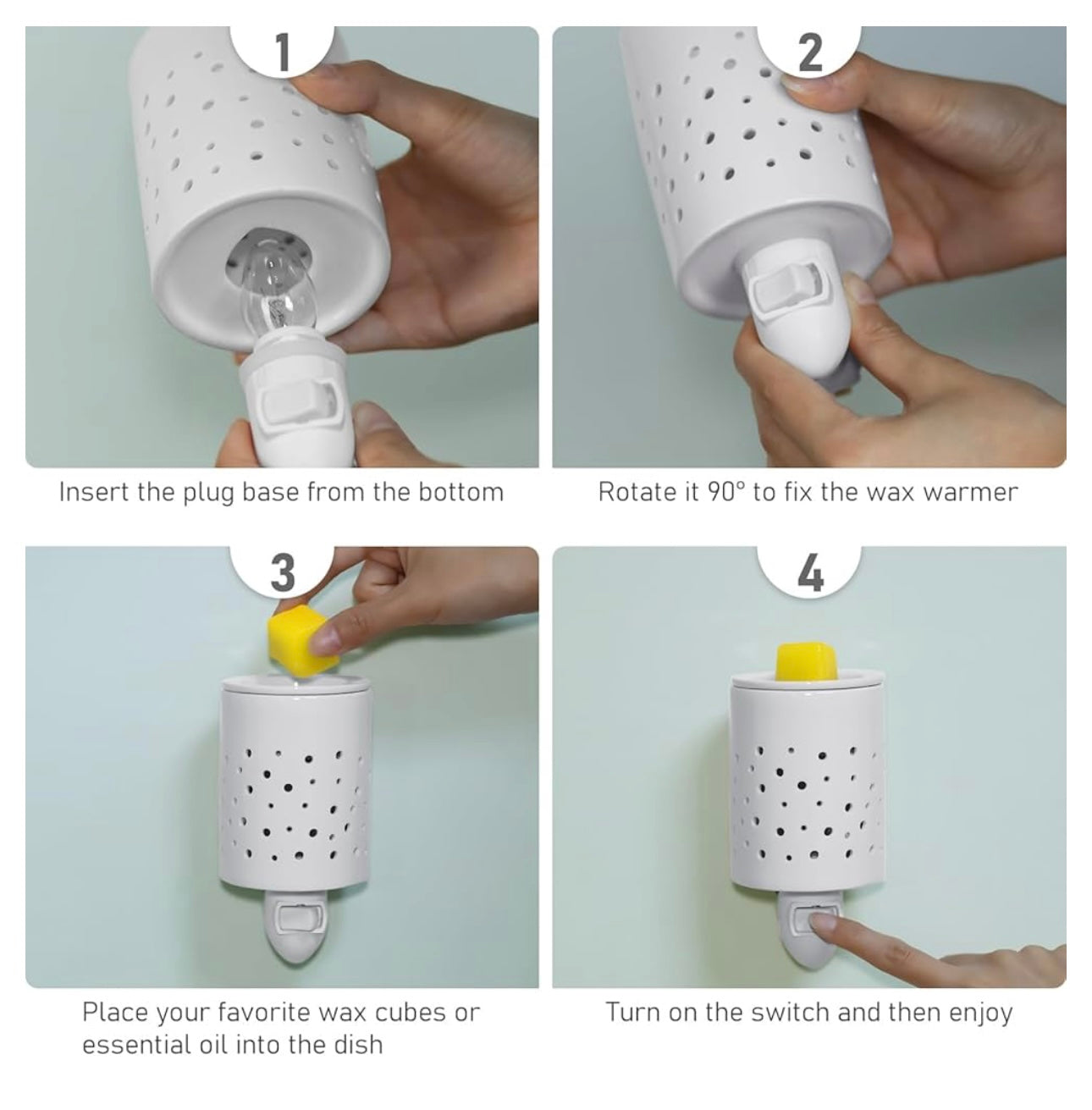 1

Insert the plug base from the bottom

2

Rotate it 90° to fix the wax warmer

3

Place your favorite wax cubes or essential oil into the dish

4

Turn on the switch and then enjoy